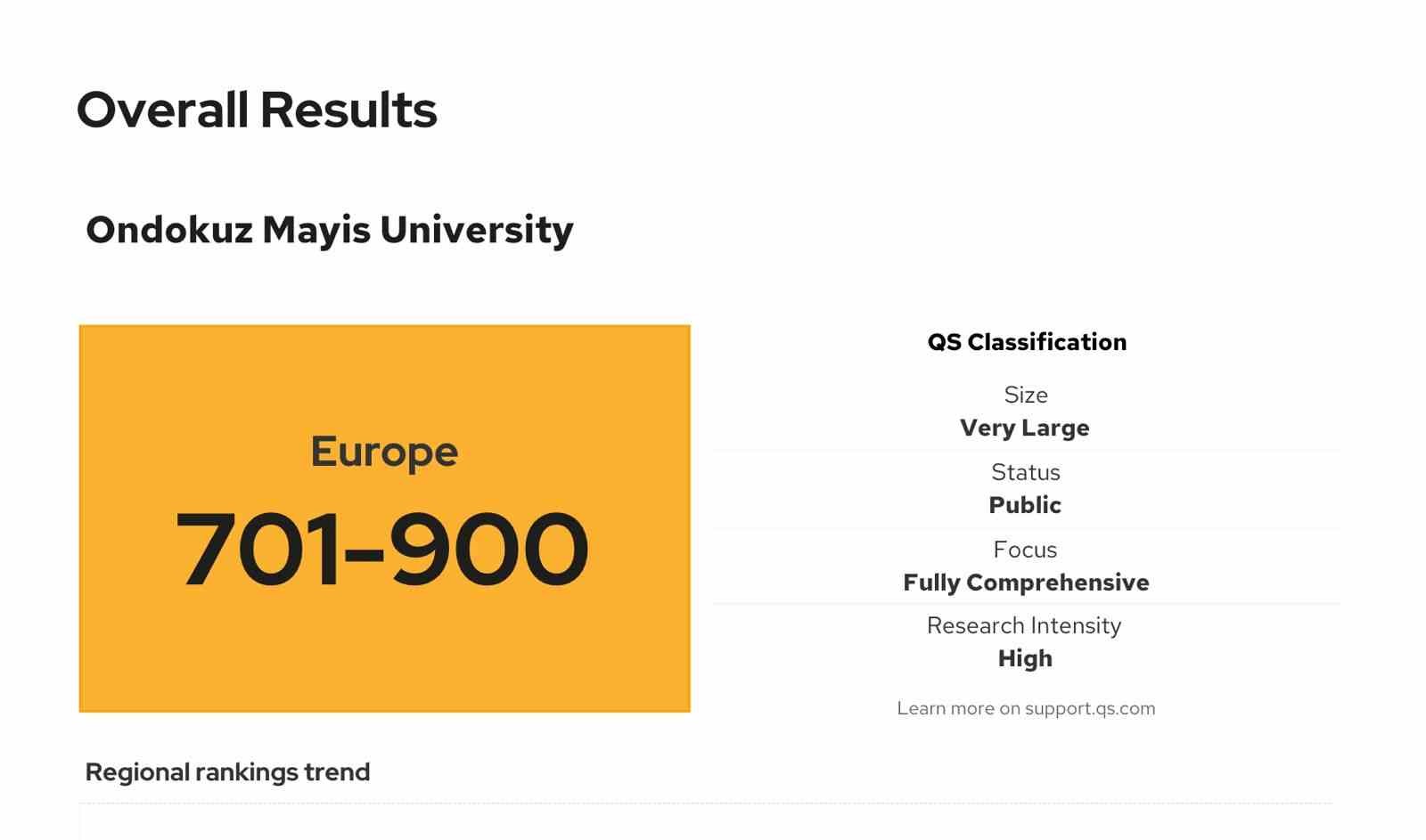 Overall Results

Ondokuz Mayis University

Europe

701-900

QS Classification

Size
Very Large

Status
Public

Focus
Fully Comprehensive

Research Intensity
High

Learn more on support.qs.com

Regional rankings trend